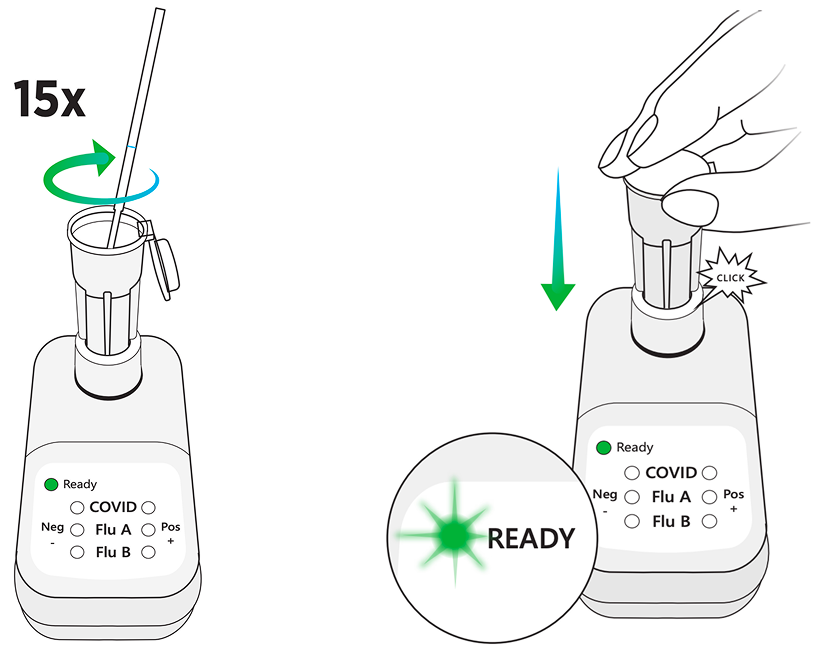 15x

Ready
COVID
Neg
-
Flu A
Pos
+
Flu B

CLICK

Ready
COVID
Neg
-
Flu A
Pos
+
Flu B

READY